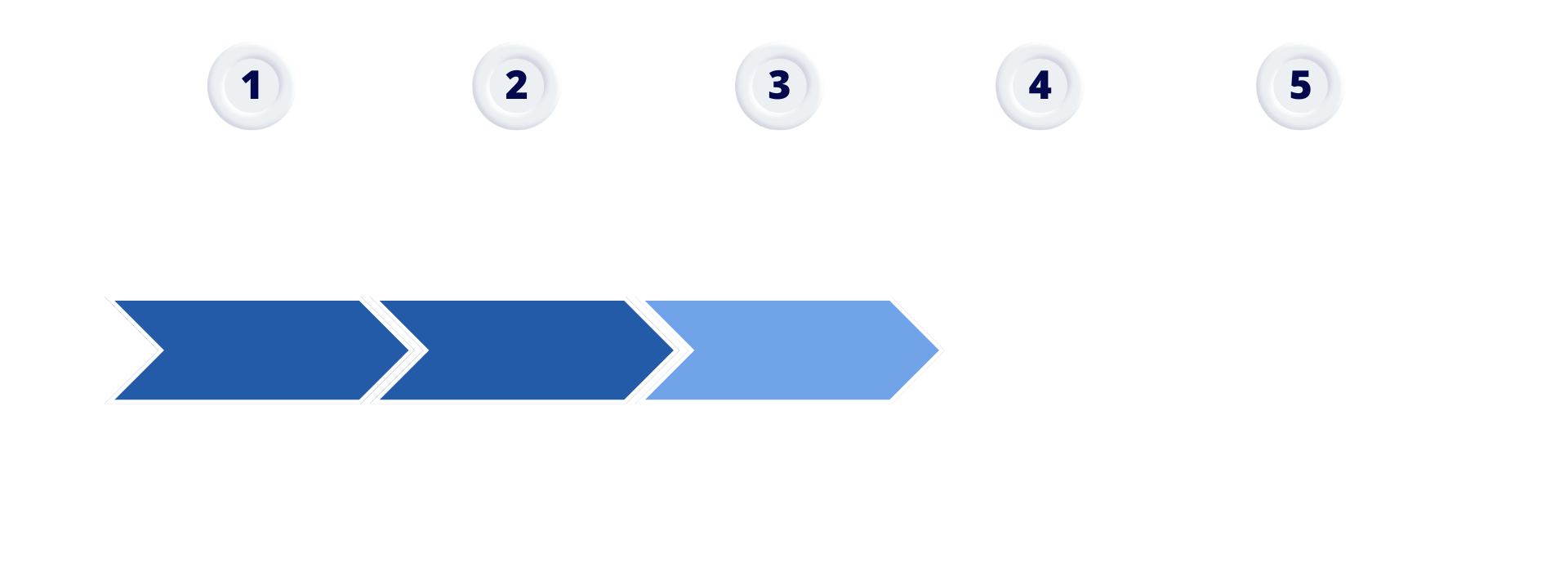 1 2 3 4 5